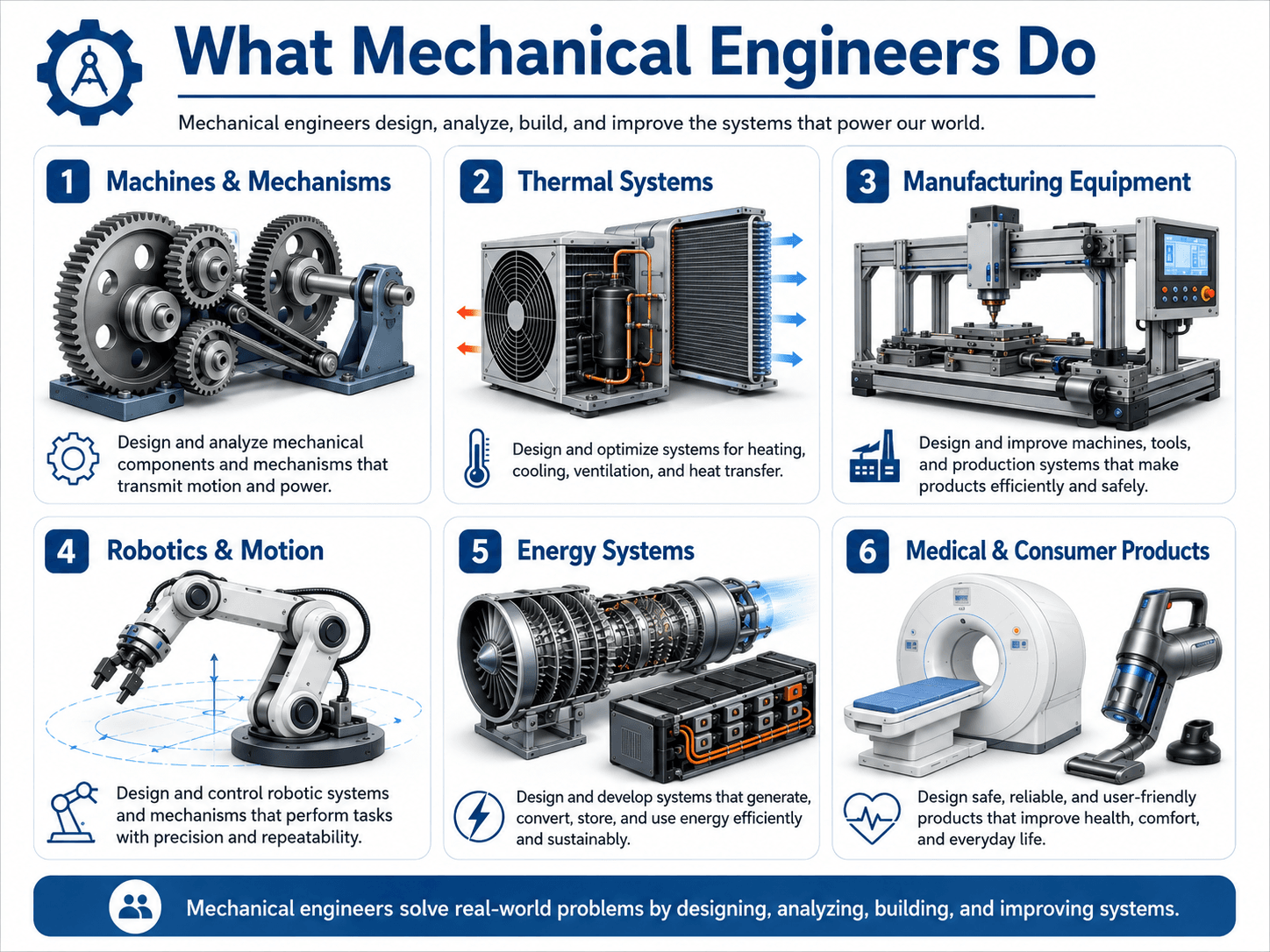 What Mechanical Engineers Do

Mechanical engineers design, analyze, build, and improve the systems that power our world.

1 Machines & Mechanisms

Design and analyze mechanical components and mechanisms that transmit motion and power.

2 Thermal Systems

Design and optimize systems for heating, cooling, ventilation, and heat transfer.

3 Manufacturing Equipment

Design and improve machines, tools, and production systems that make products efficiently and safely.

4 Robotics & Motion

Design and control robotic systems and mechanisms that perform tasks with precision and repeatability.

5 Energy Systems

Design and develop systems that generate, convert, store, and use energy efficiently and sustainably.

6 Medical & Consumer Products

Design safe, reliable, and user-friendly products that improve health, comfort, and everyday life.

Mechanical engineers solve real-world problems by designing, analyzing, building, and improving systems.