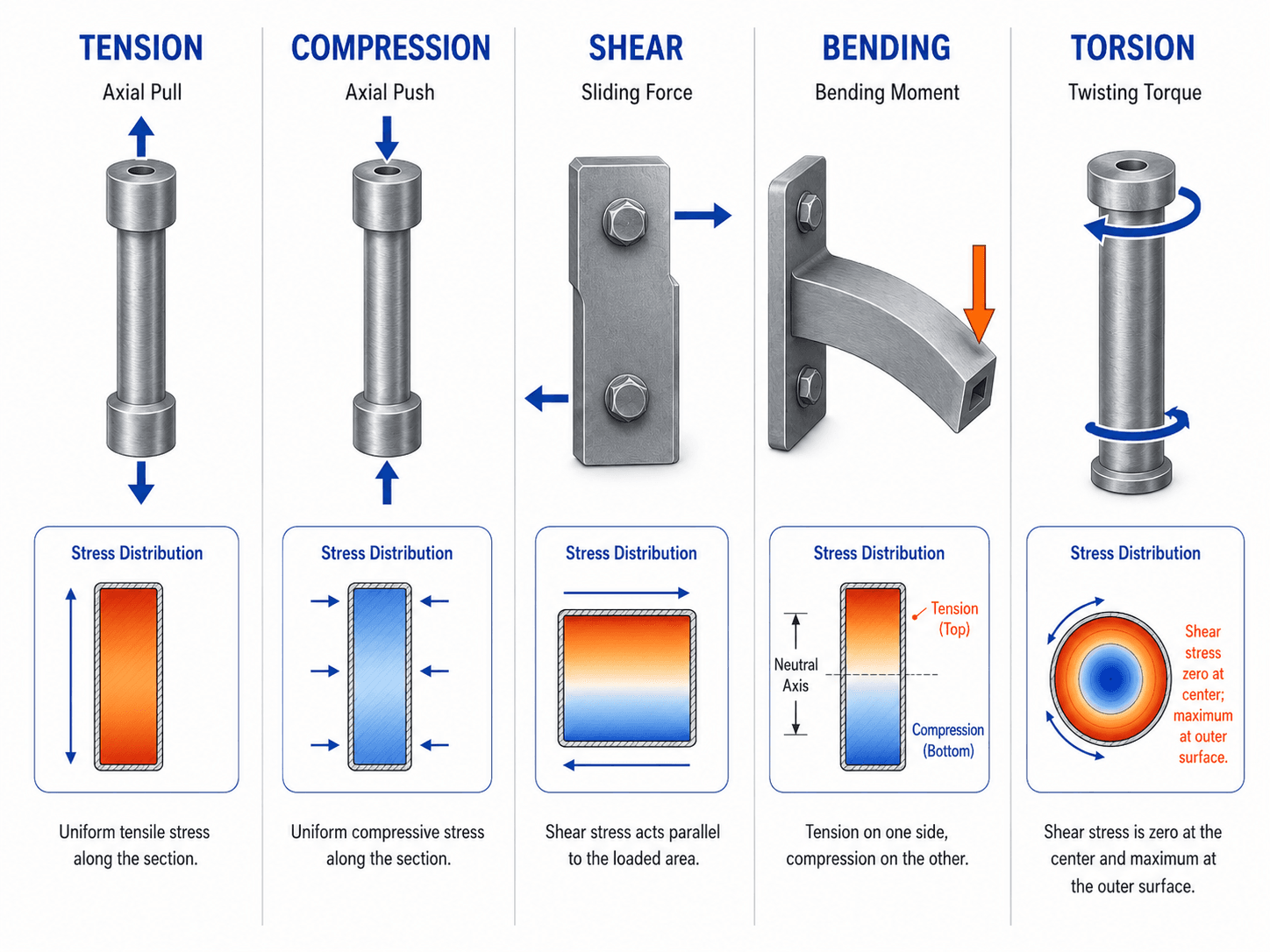 TENSION

Axial Pull

Stress Distribution

Uniform tensile stress along the section.

COMPRESSION

Axial Push

Stress Distribution

Uniform compressive stress along the section.

SHEAR

Sliding Force

Stress Distribution

Shear stress acts parallel to the loaded area.

BENDING

Bending Moment

Stress Distribution

Tension (Top)

Neutral Axis

Compression (Bottom)

Tension on one side, compression on the other.

TORSION

Twisting Torque

Stress Distribution

Shear stress zero at center; maximum at outer surface.

Shear stress is zero at the center and maximum at the outer surface.